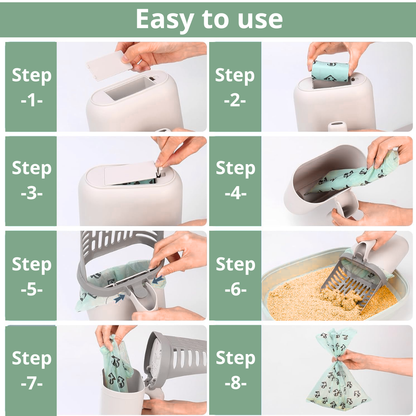 Easy to use

Step -1-

Step -2-

Step -3-

Step -4-

Step -5-

Step -6-

Step -7-

Step -8-