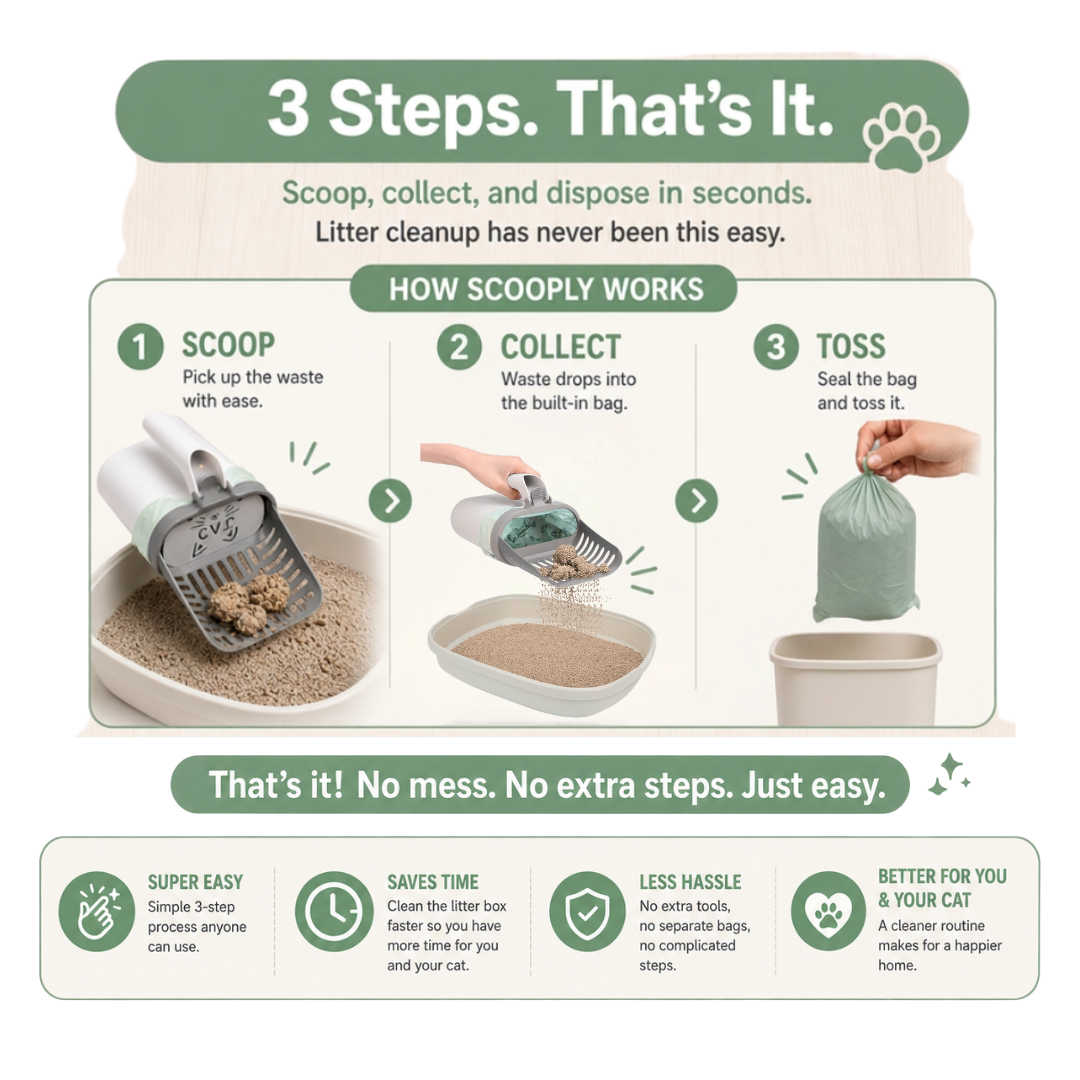 3 Steps. That's It.

Scoop, collect, and dispose in seconds.
Litter cleanup has never been this easy.

HOW SCOOPLY WORKS

1 SCOOP
Pick up the waste with ease.

2 COLLECT
Waste drops into the built-in bag.

3 TOSS
Seal the bag and toss it.

That's it! No mess. No extra steps. Just easy.

SUPER EASY
Simple 3-step process anyone can use.

SAVES TIME
Clean the litter box faster so you have more time for you and your cat.

LESS HASSLE
No extra tools, no separate bags, no complicated steps.

BETTER FOR YOU & YOUR CAT
A cleaner routine makes for a happier home.